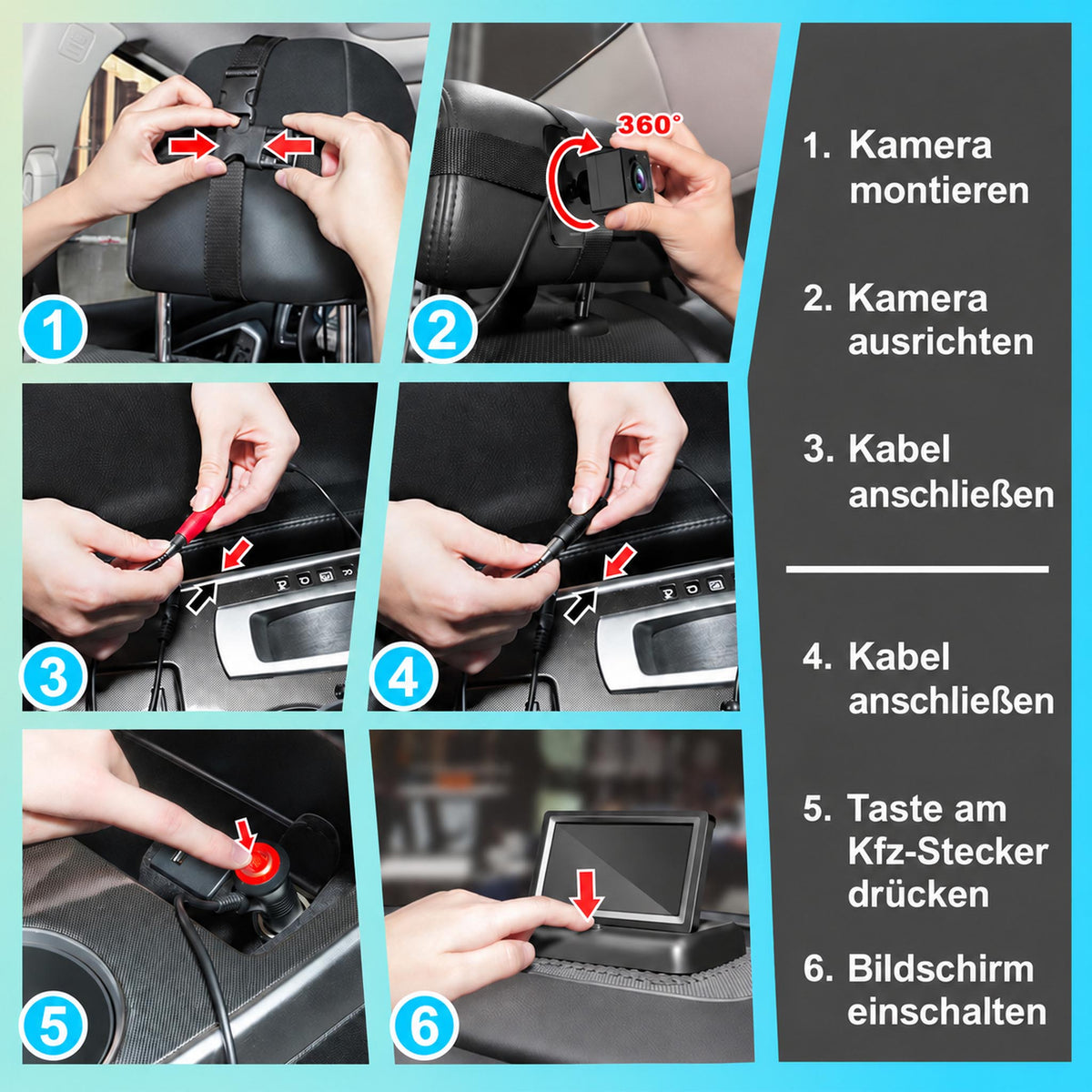 1

360°

2

3

4

5

6

1. Kamera montieren

2. Kamera ausrichten

3. Kabel anschließen

4. Kabel anschließen

5. Taste am Kfz-Stecker drücken

6. Bildschirm einschalten